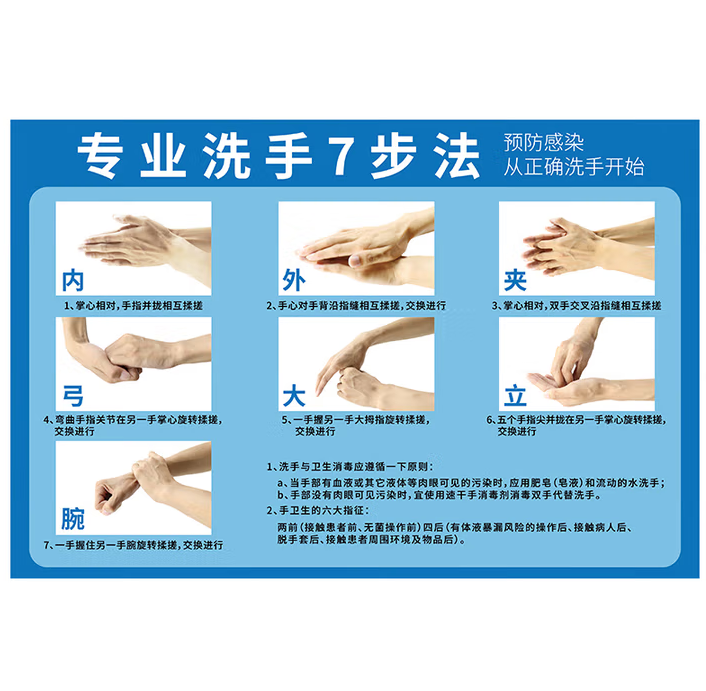 专业洗手7步法

预防感染
从正确洗手开始

内
1、掌心相对，手指并拢相互揉搓

外
2、手心对手背沿指缝相互揉搓，交换进行

夹
3、掌心相对，双手交叉沿指缝相互揉搓

弓
4、弯曲手指关节在另一手掌心旋转揉搓，交换进行

大
5、一手握另一手大拇指旋转揉搓，交换进行

立
6、五个手指尖并拢在另一手掌心旋转揉搓，交换进行

腕
7、一手握住另一手腕旋转揉搓，交换进行

1、洗手与卫生消毒应遵循一下原则：
a、当手部有血液或其它液体等肉眼可见的污染时，应用肥皂（皂液）和流动的水洗手；
b、手部没有肉眼可见污染时，宜使用速干手消毒剂消毒双手代替洗手。
2、手卫生的六大指征：
两前（接触患者前、无菌操作前）四后（有体液暴漏风险的操作后、接触病人后、脱手套后、接触患者周围环境及物品后）。